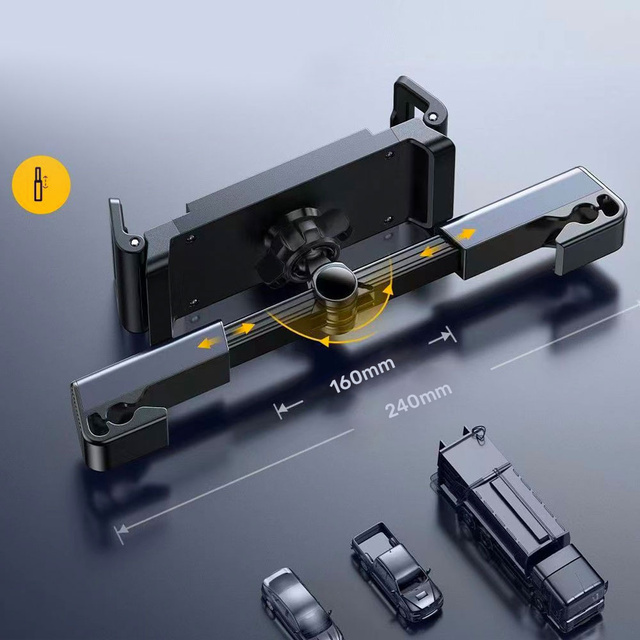 160mm
240mm