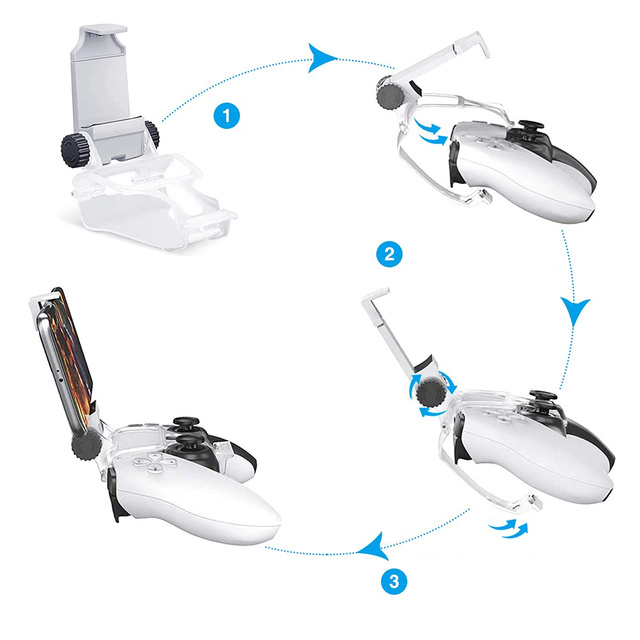 1

2

3