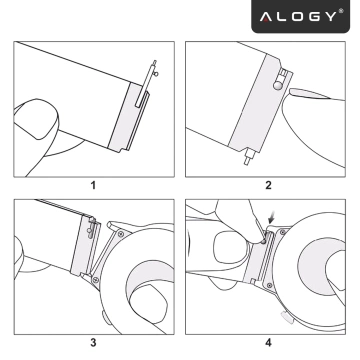 ALOGY®

1

2

3

4