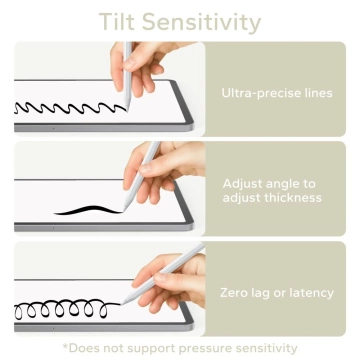 Tilt Sensitivity

Ultra-precise lines

Adjust angle to adjust thickness

Zero lag or latency

*Does not support pressure sensitivity