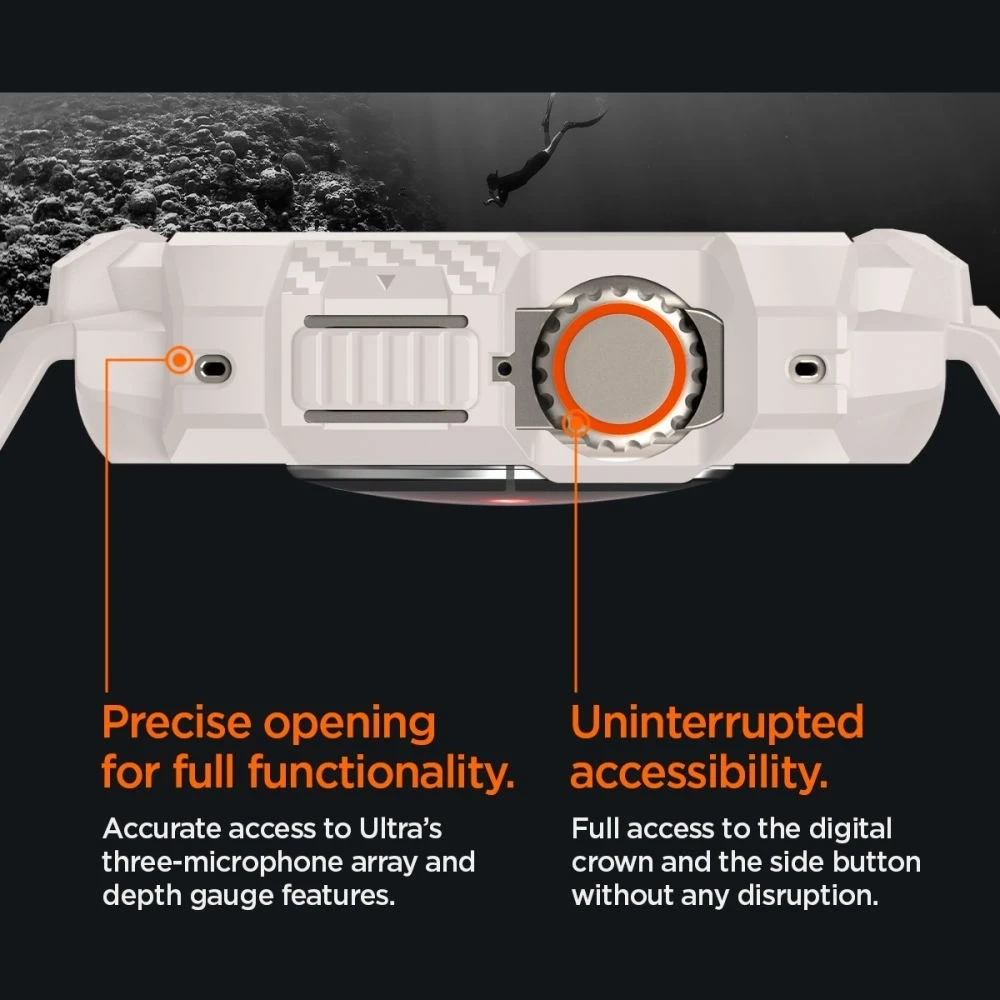 Precise opening for full functionality.

Accurate access to Ultra's three-microphone array and depth gauge features.

Uninterrupted accessibility.

Full access to the digital crown and the side button without any disruption.