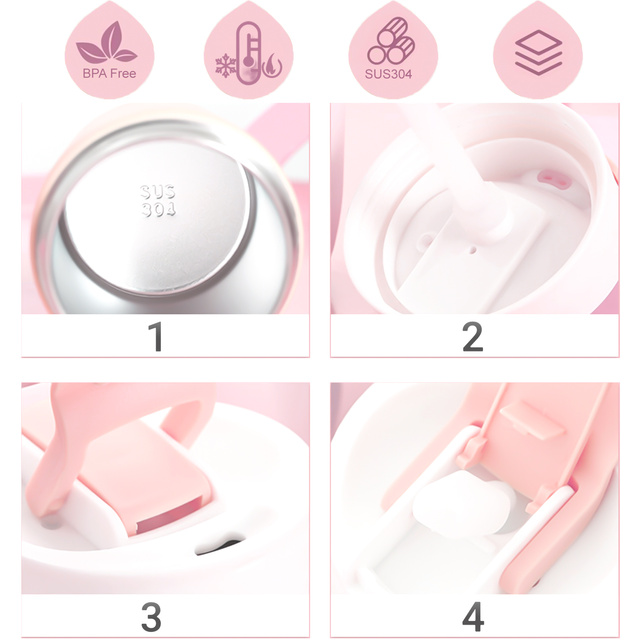 BPA Free

SUS304

SUS 304

1

2

3

4