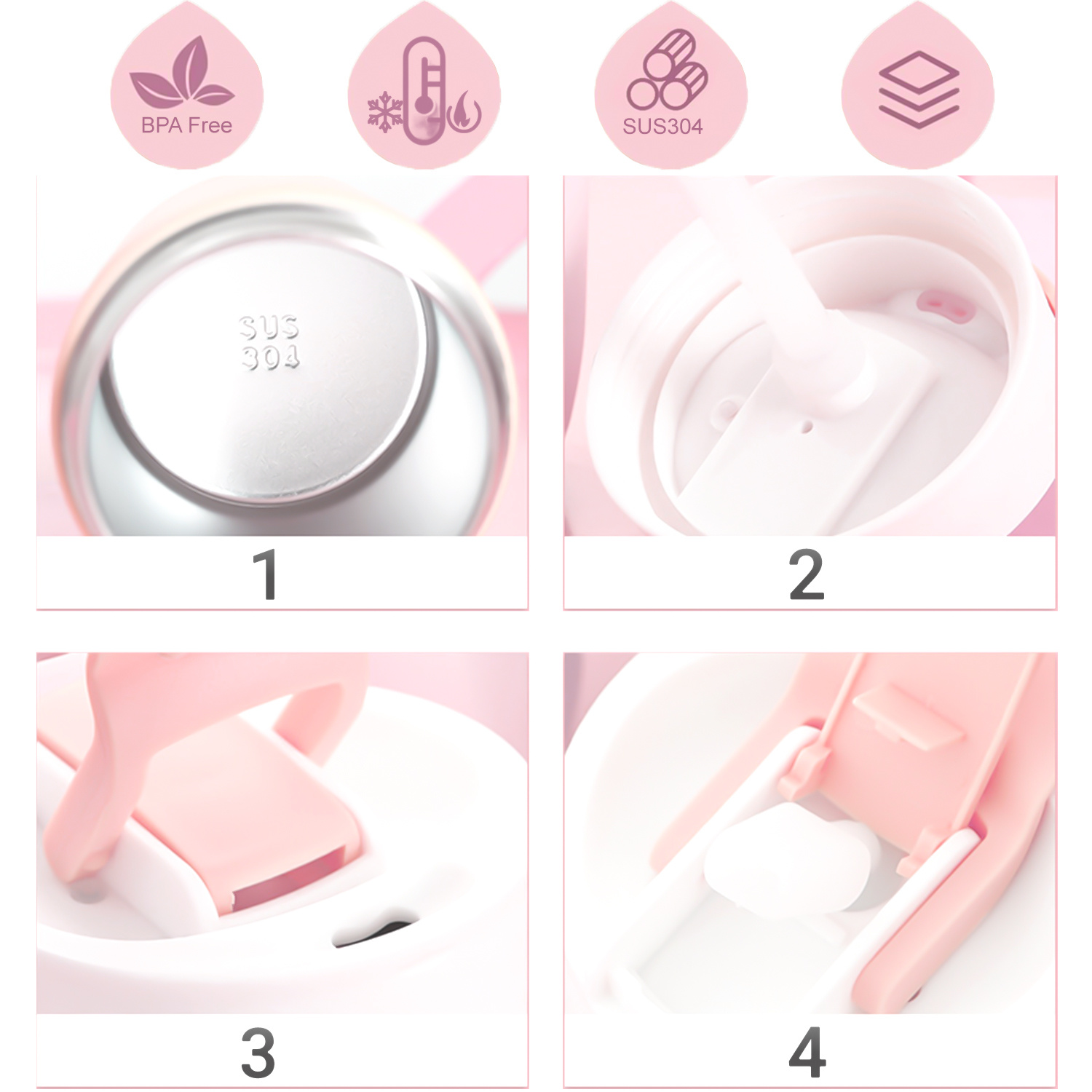 BPA Free

SUS304

SUS
304

1

2

3

4