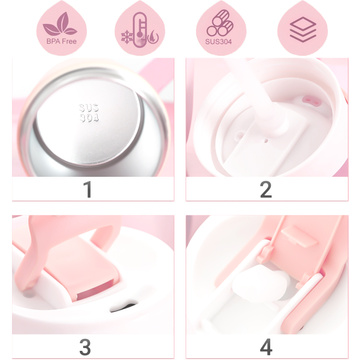 BPA Free

SUS304

SUS
304

1

2

3

4