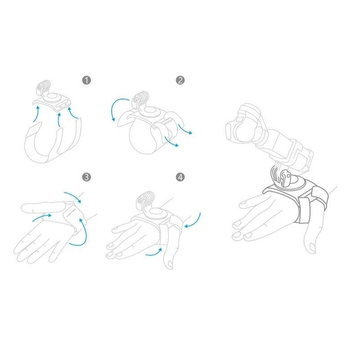 1
2
3
4