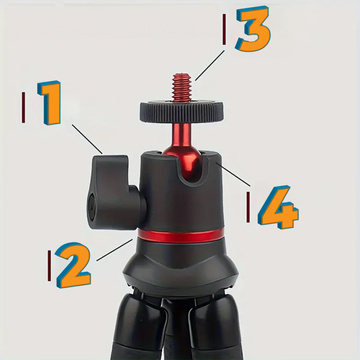 3
1
4
2