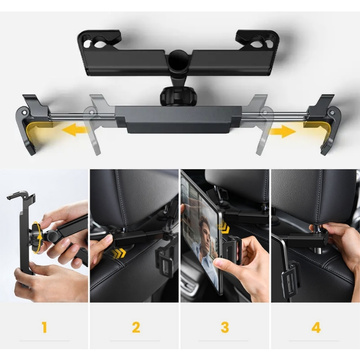 1

2

3

4