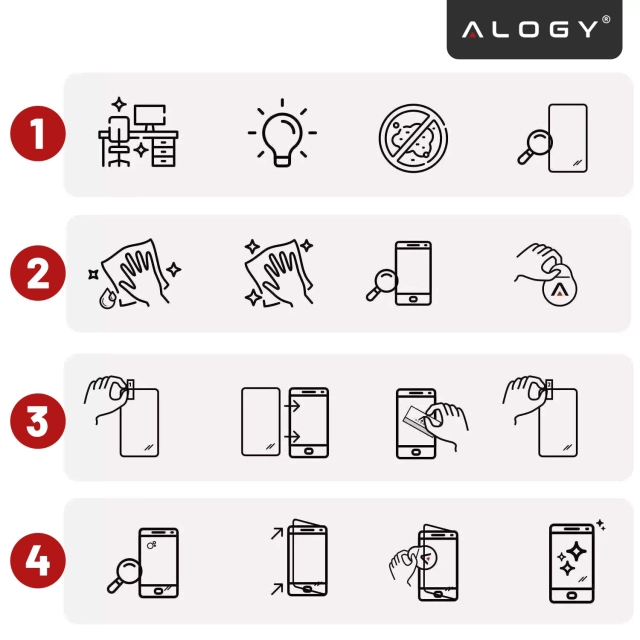 ALOGY®

1

2

3

4