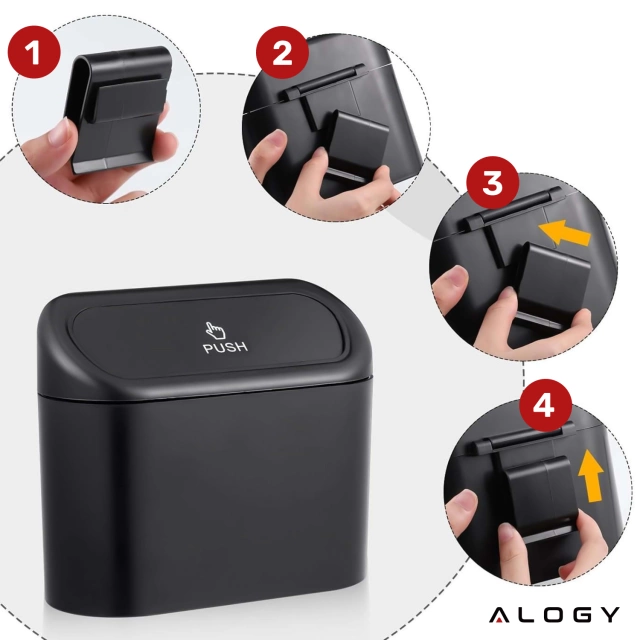 1

2

3

4

PUSH

ALOGY