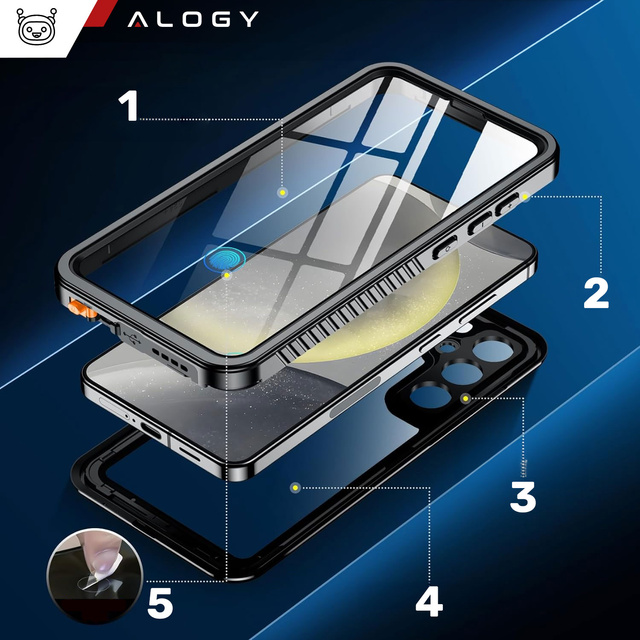 ALOGY

1

2

3

4

5