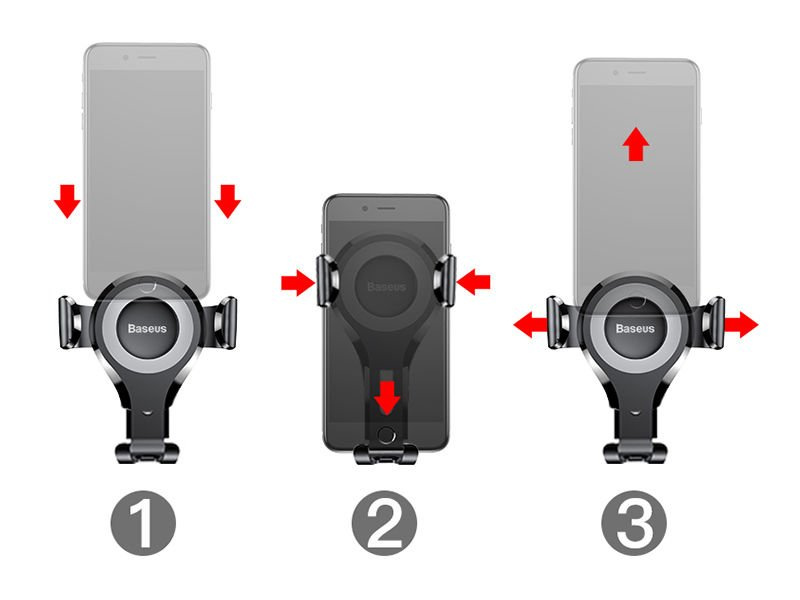 Baseus
Baseus
Baseus

1

2

3