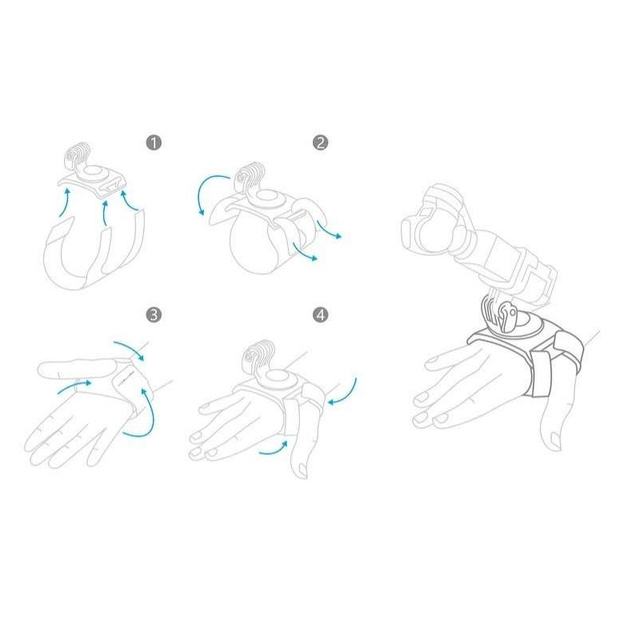 1
2
3
4