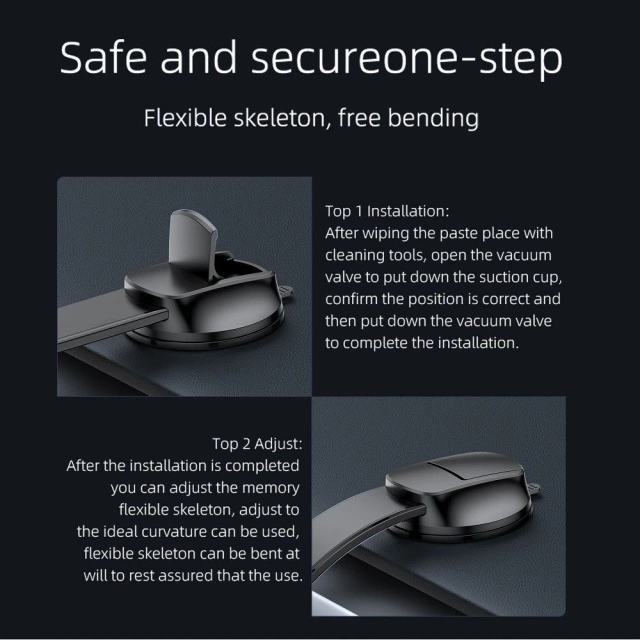 Safe and secureone-step

Flexible skeleton, free bending

Top 1 Installation:
After wiping the paste place with cleaning tools, open the vacuum valve to put down the suction cup, confirm the position is correct and then put down the vacuum valve to complete the installation.

Top 2 Adjust:
After the installation is completed you can adjust the memory flexible skeleton, adjust to the ideal curvature can be used, flexible skeleton can be bent at will to rest assured that the use.