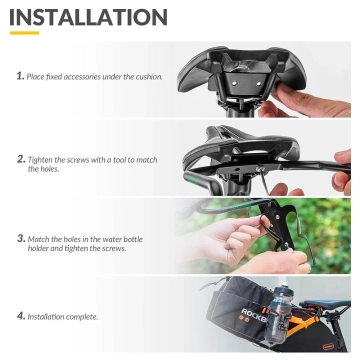 INSTALLATION

1. Place fixed accessories under the cushion.

2. Tighten the screws with a tool to match the holes.

3. Match the holes in the water bottle holder and tighten the screws.

4. Installation complete.

ROCKB