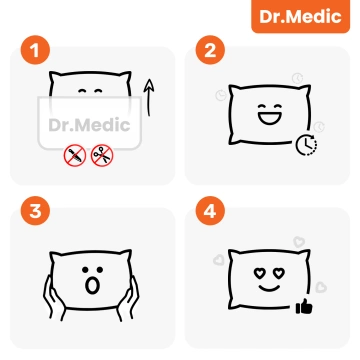 Dr.Medic

1

Dr.Medic

2

3

4