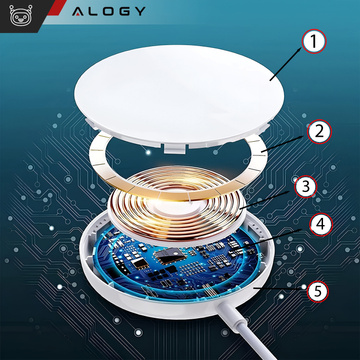 ALOGY

1

2

3

4

5