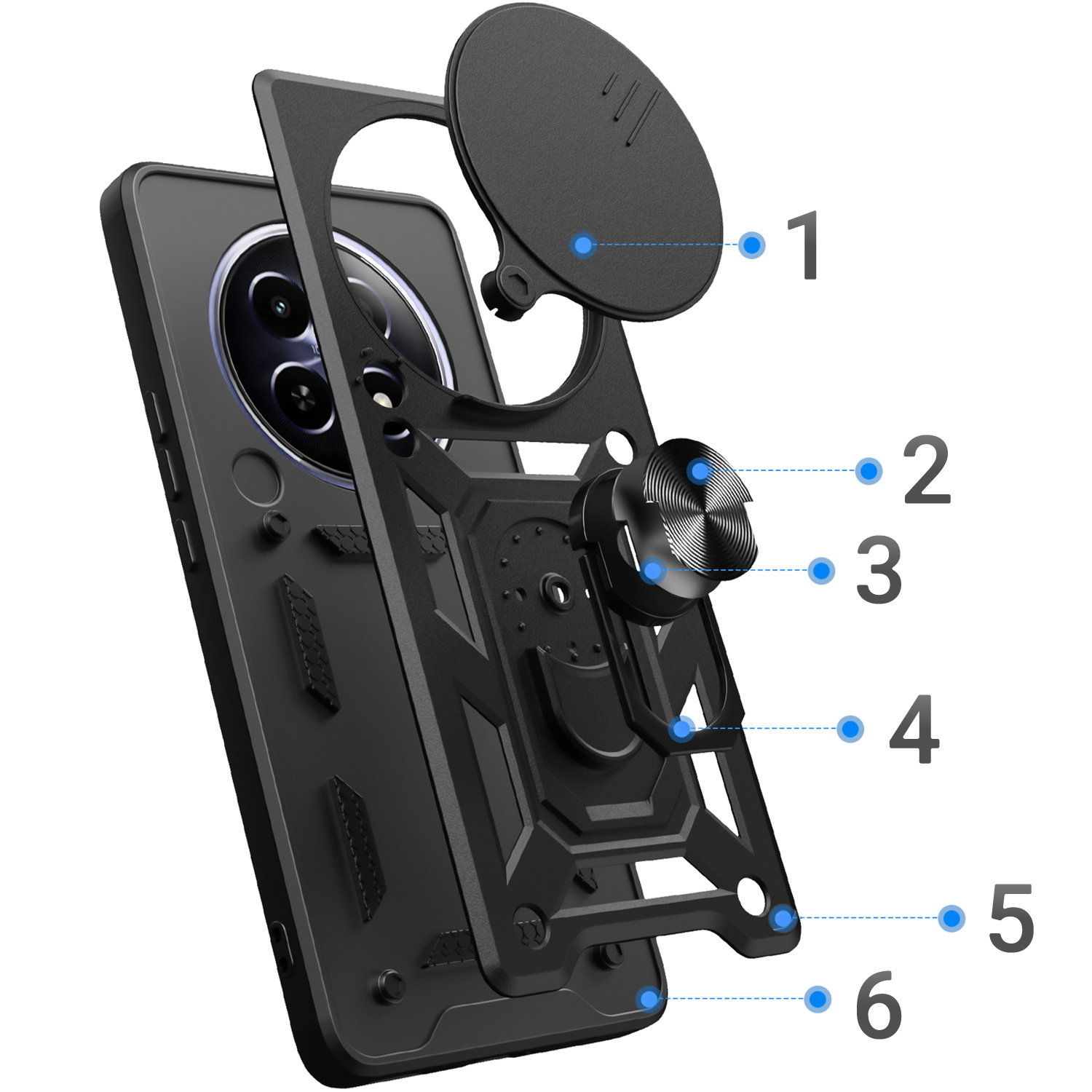 1
2
3
4
5
6