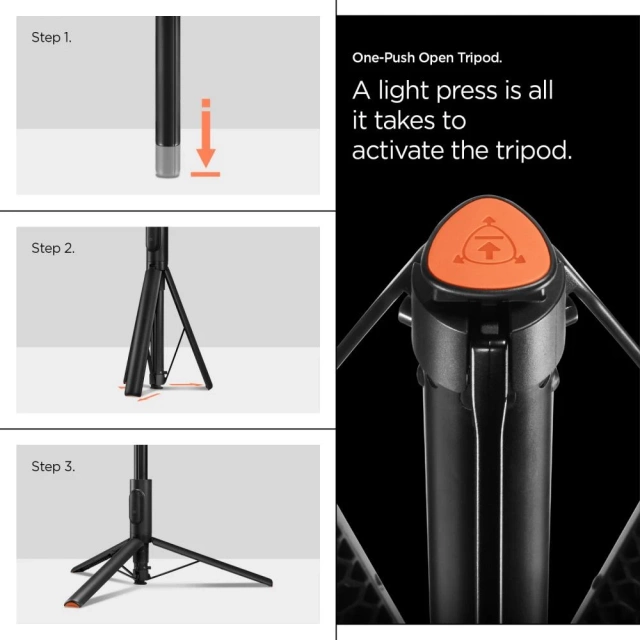 Step 1.

Step 2.

Step 3.

One-Push Open Tripod.

A light press is all it takes to activate the tripod.