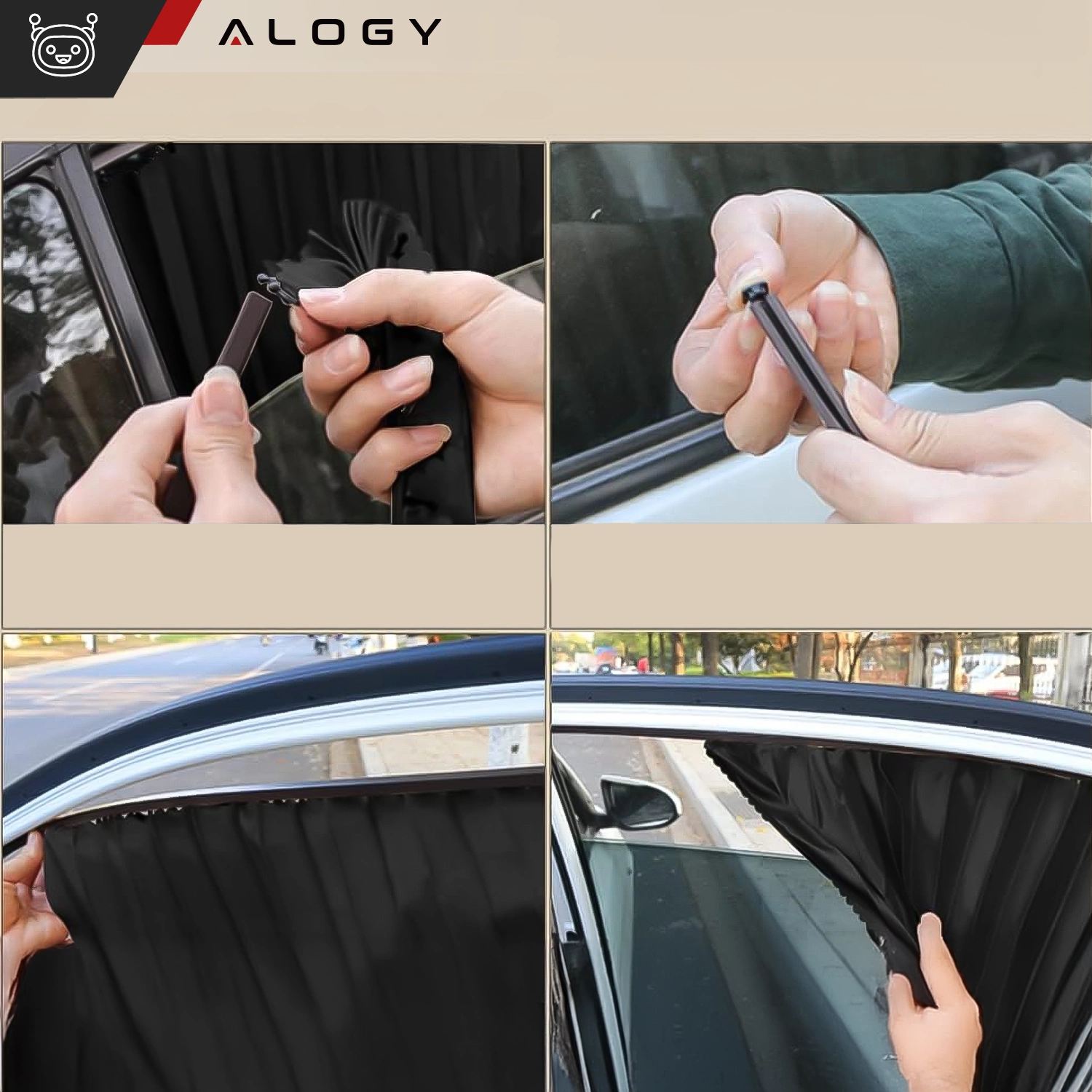 ALOGY