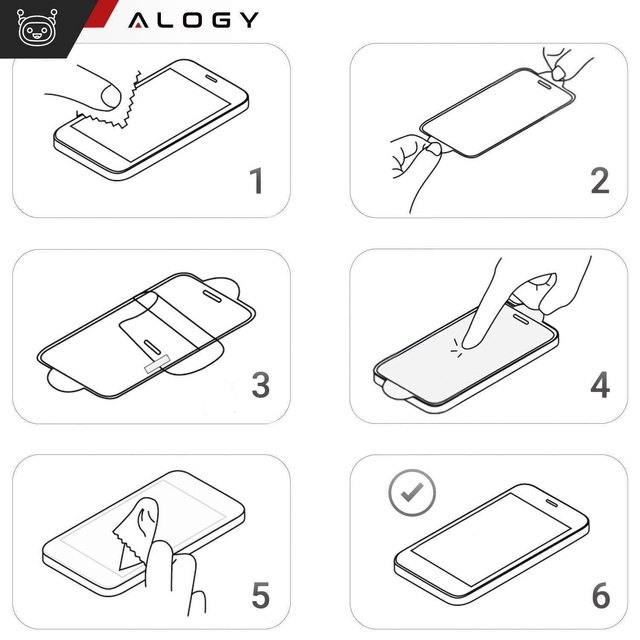 ALOGY

1

2

3

4

5

6