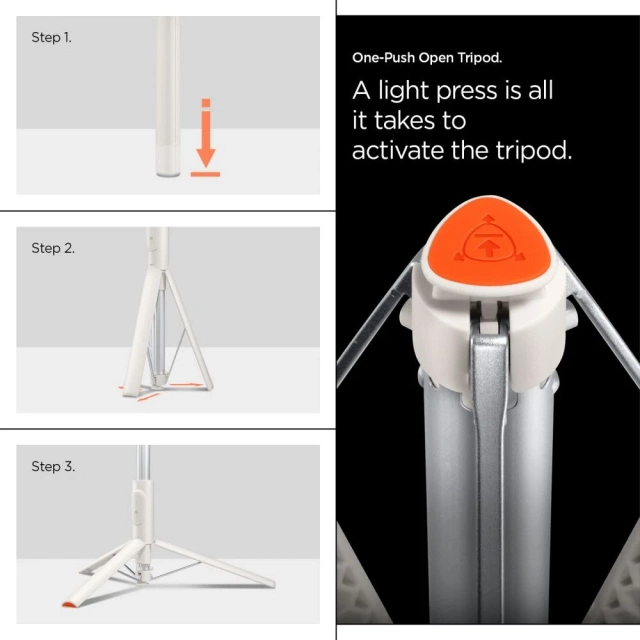 Step 1.

Step 2.

Step 3.

One-Push Open Tripod.

A light press is all it takes to activate the tripod.