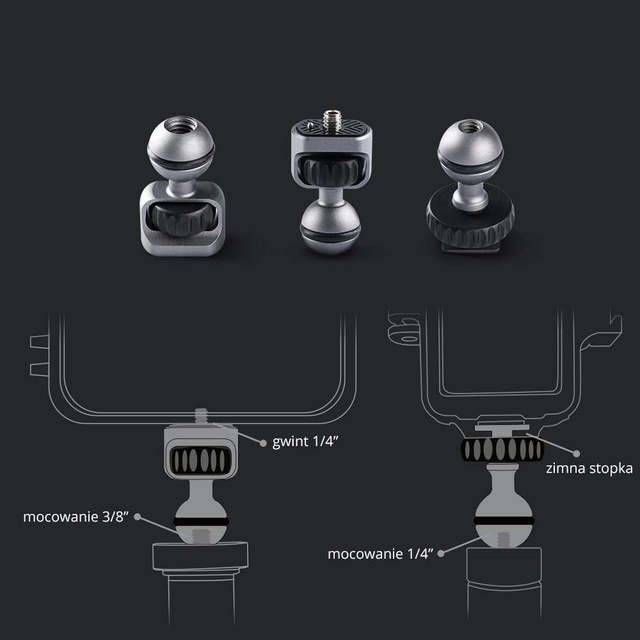 gwint 1/4"

mocowanie 3/8"

zimna stopka

mocowanie 1/4"