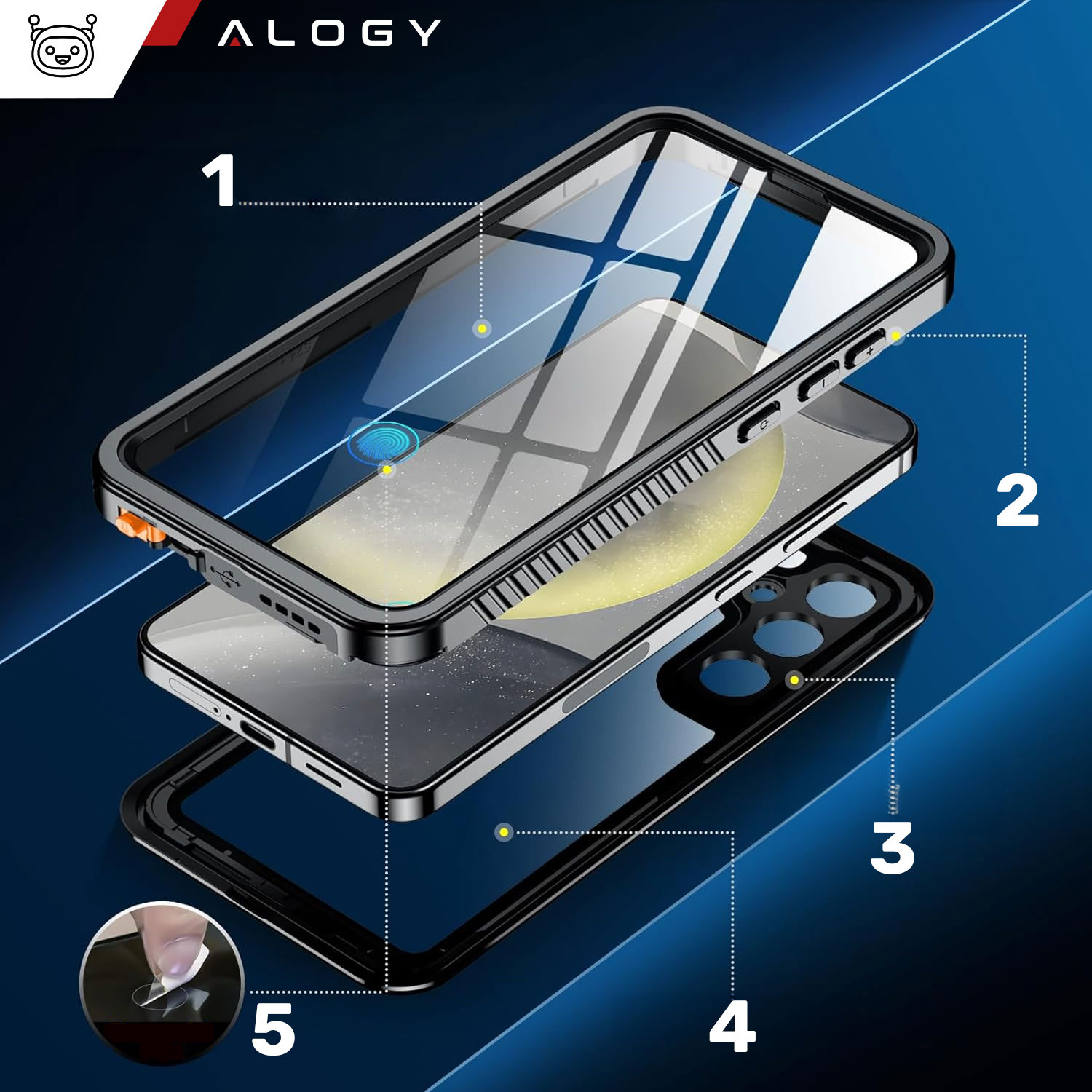 ALOGY

1

2

3

4

5