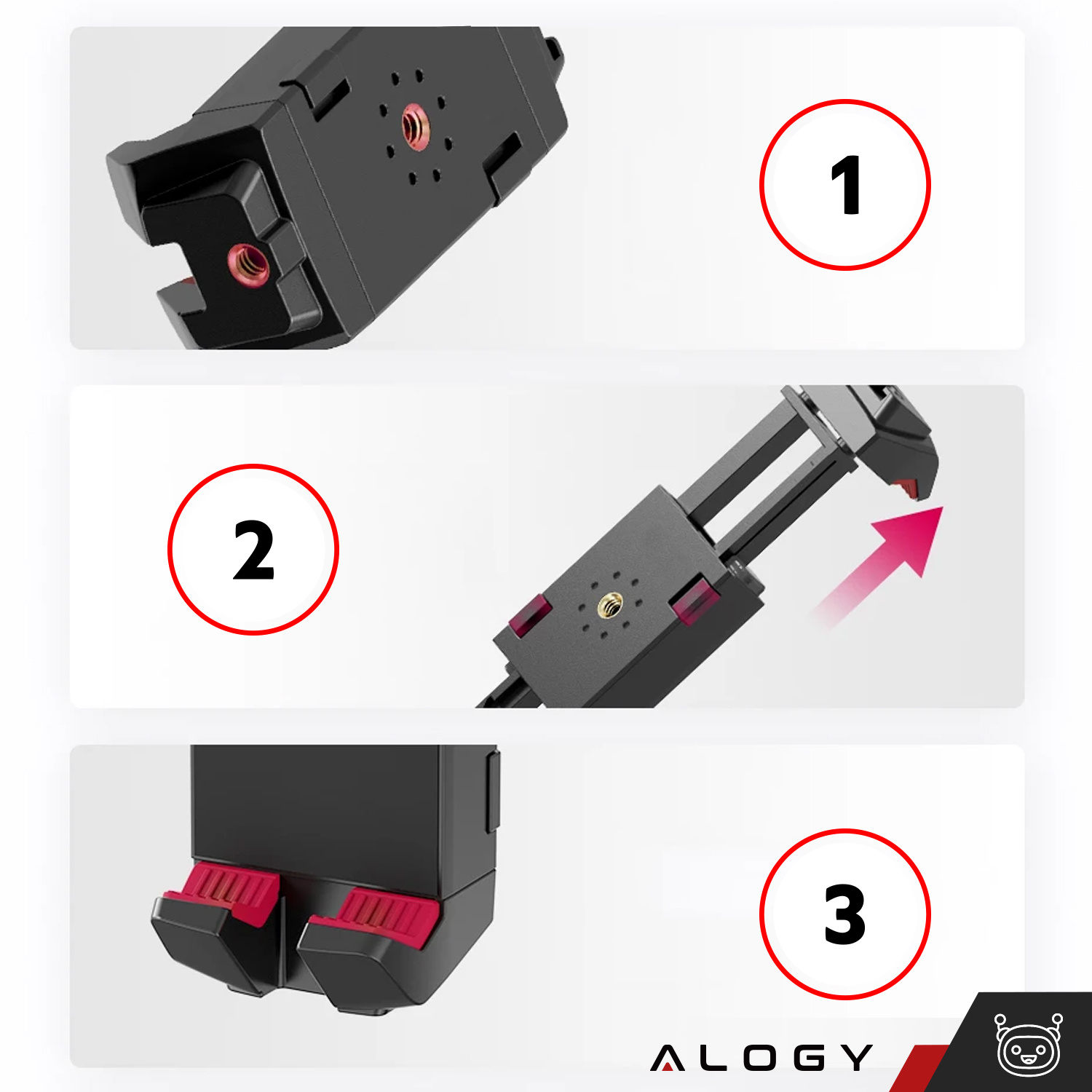 1

2

3

ALOGY