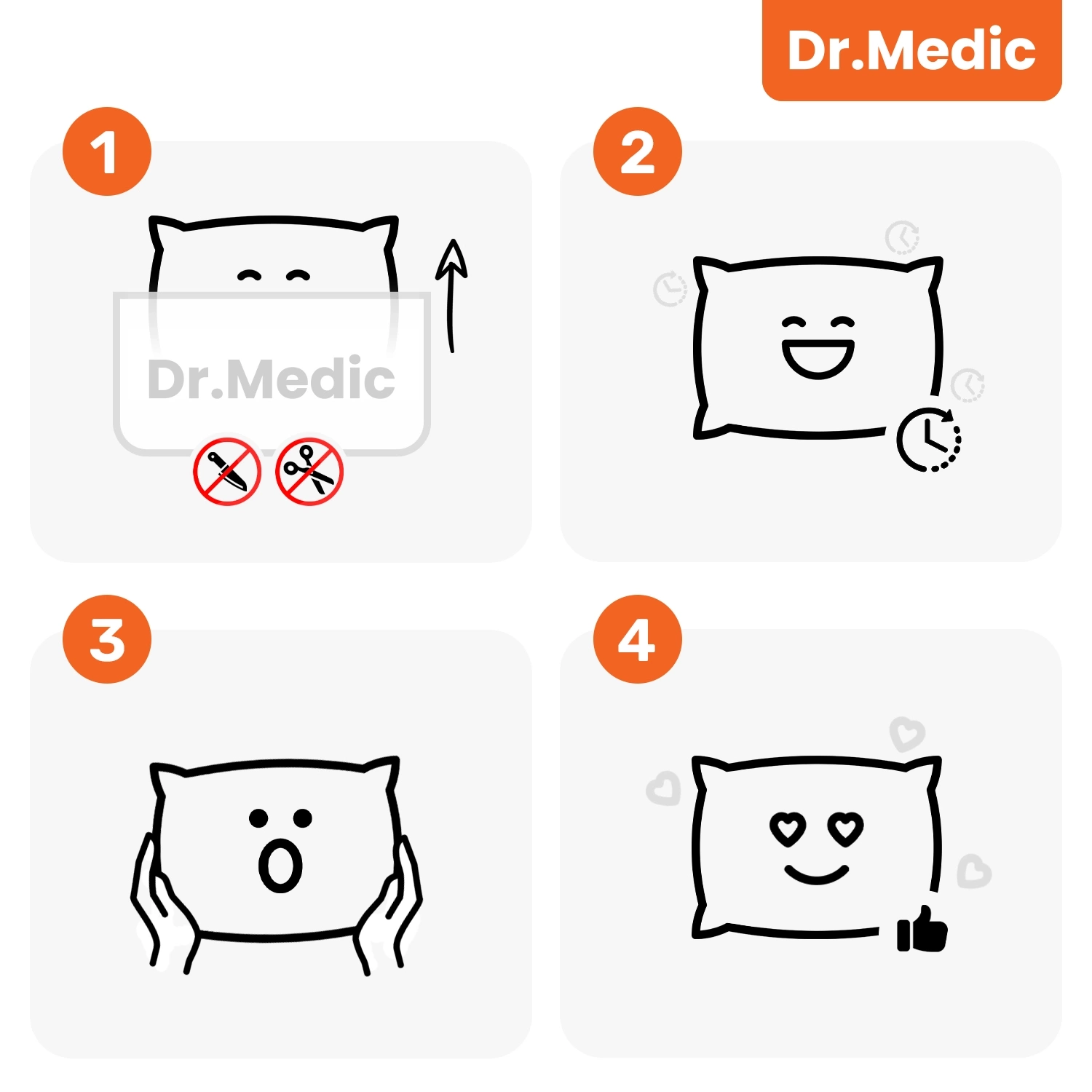 Dr.Medic

1

Dr.Medic

2

3

4