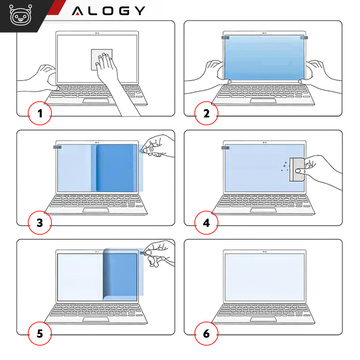 ALOGY

1

2

3

4

5

6