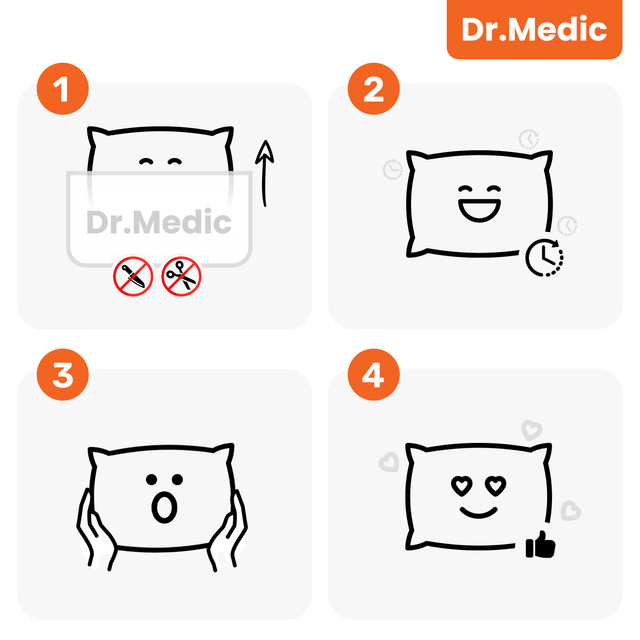 Dr.Medic

1

Dr.Medic

2

3

4