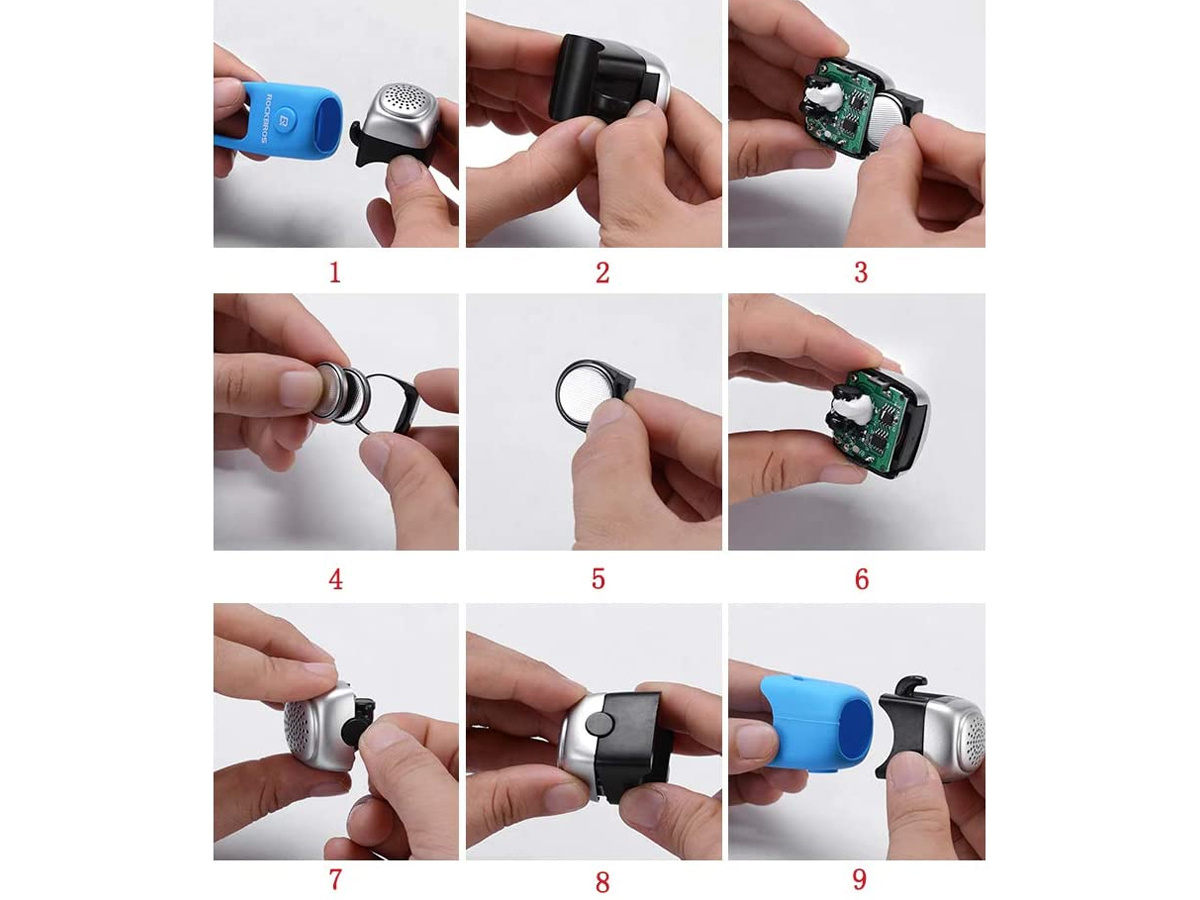 ROCKBROS

1

2

3

4

5

6

7

8

9