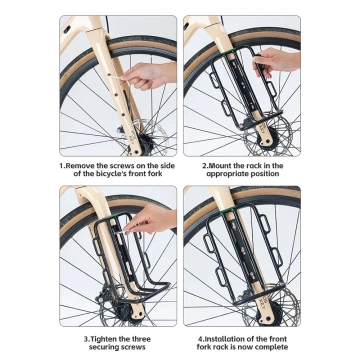 1.Remove the screws on the side of the bicycle's front fork

2.Mount the rack in the appropriate position

3.Tighten the three securing screws

4.Installation of the front fork rack is now complete