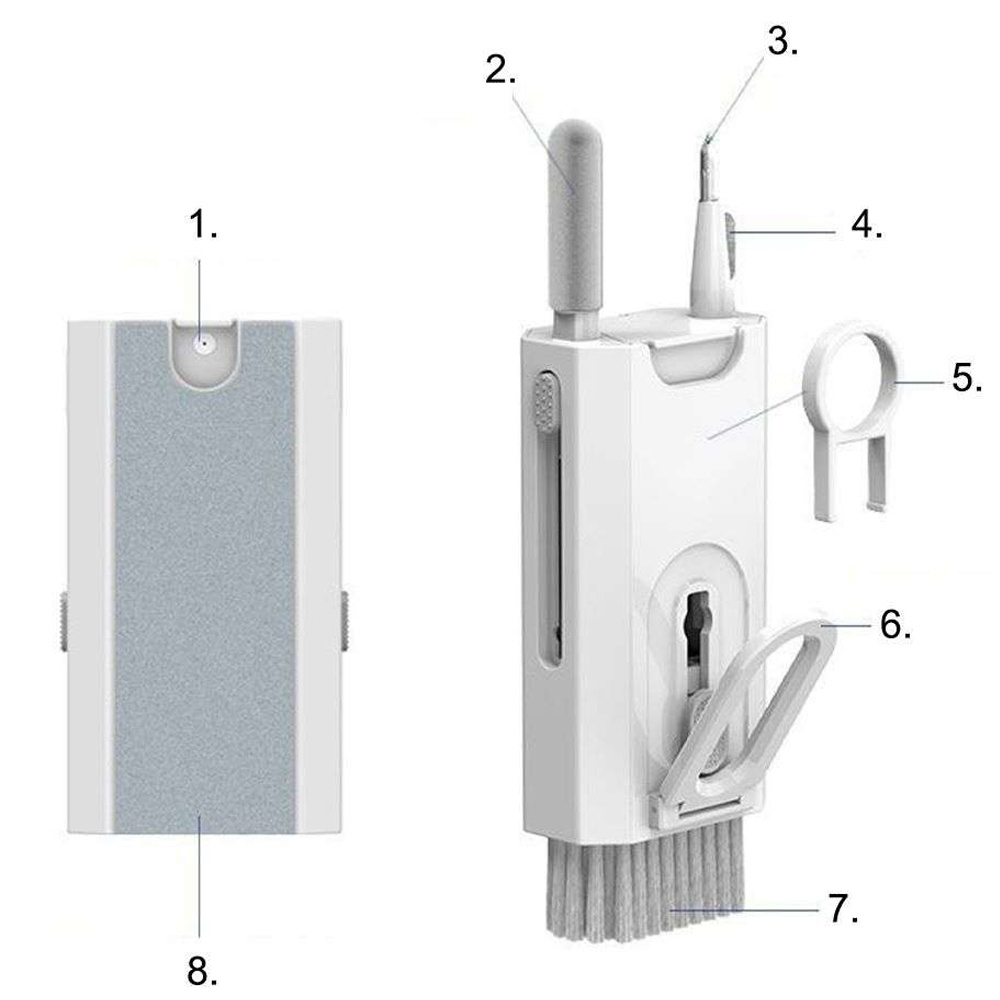 1.

2.

3.

4.

5.

6.

7.

8.