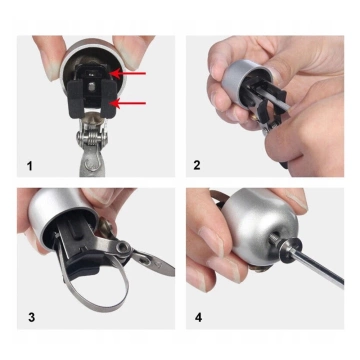 1

2

3

4