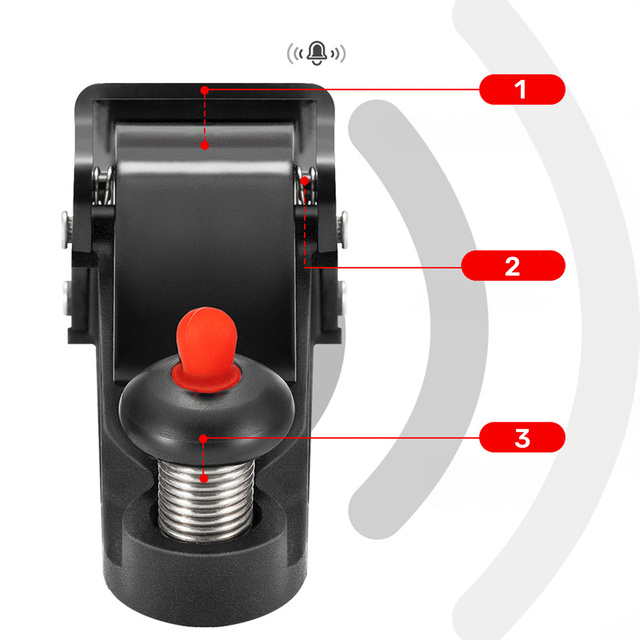 1

2

3