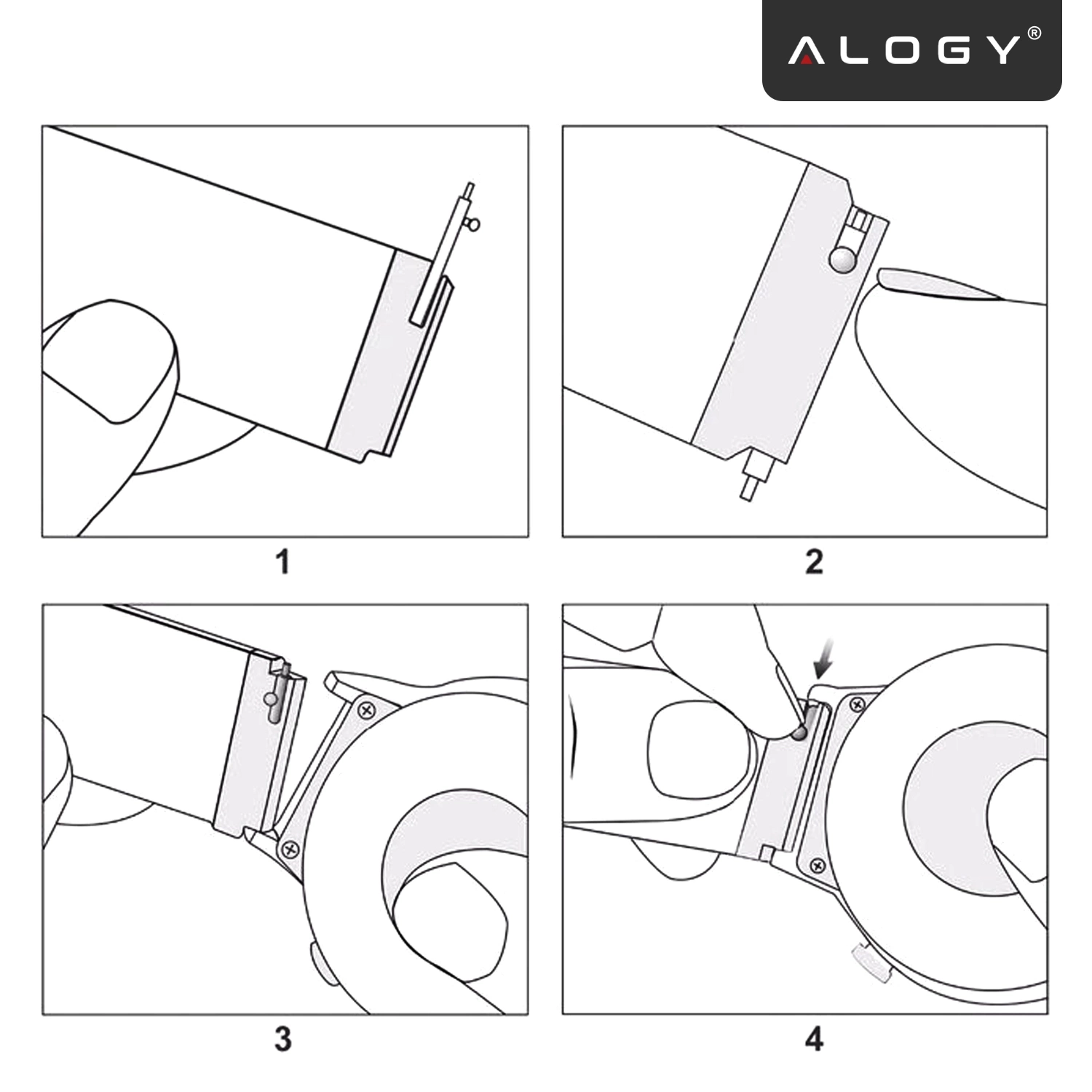 ALOGY®

1

2

3

4