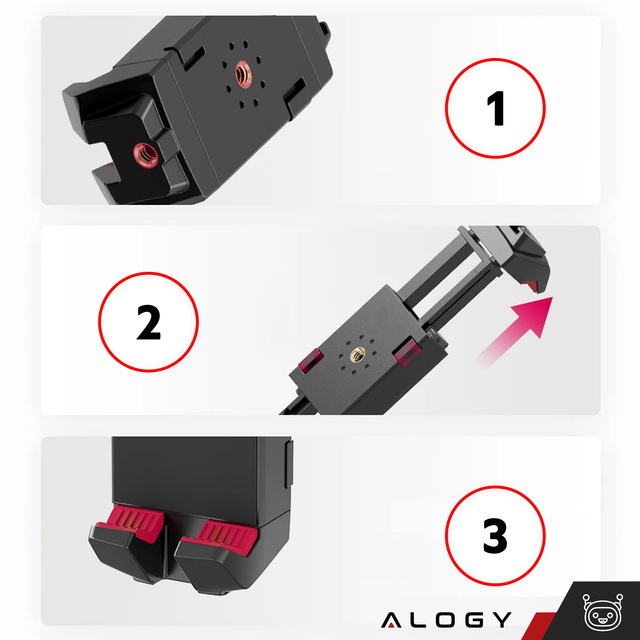 1

2

3

ALOGY