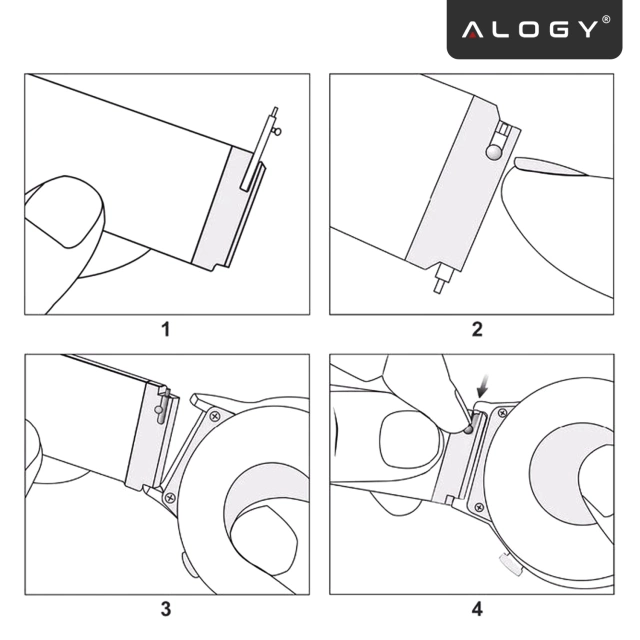 ALOGY®

1

2

3

4