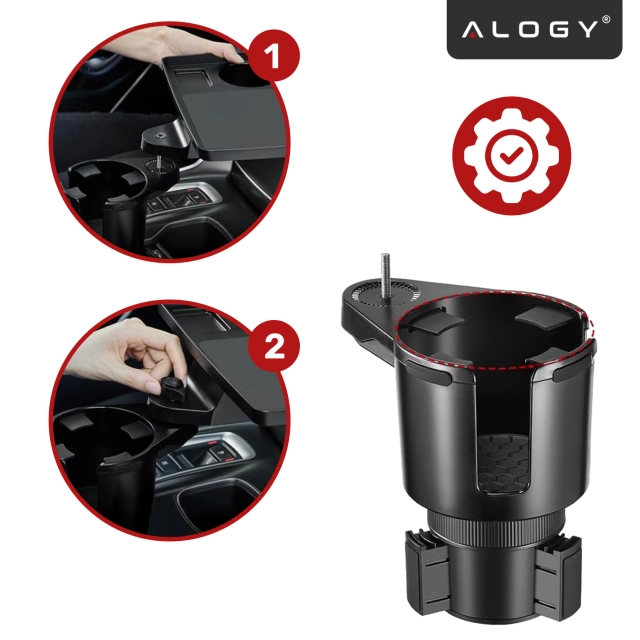 ALOGY®

1

2