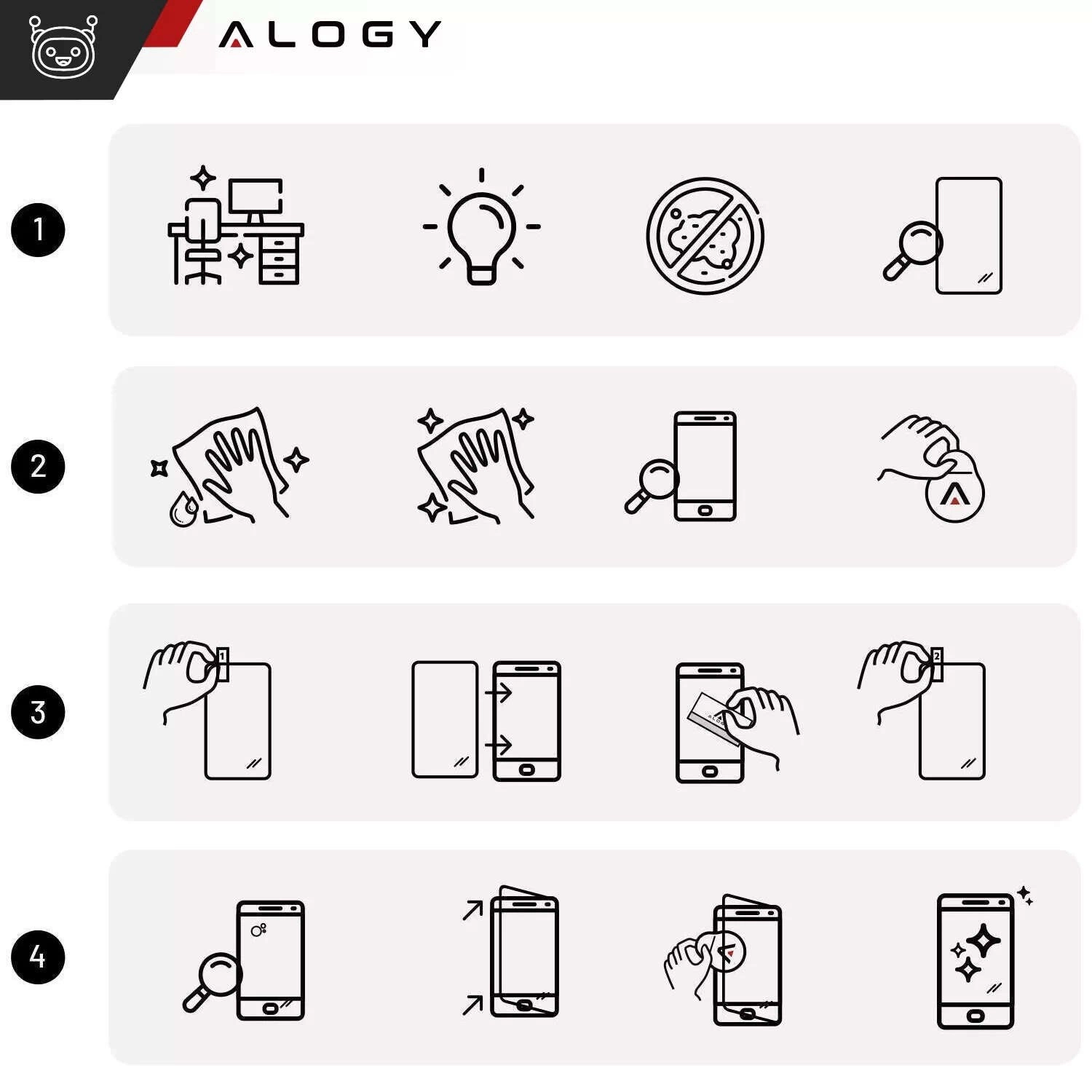 ALOGY

1

2

3

1

2

4