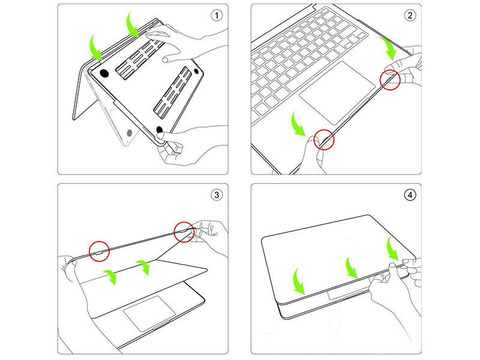 1
2
3
4