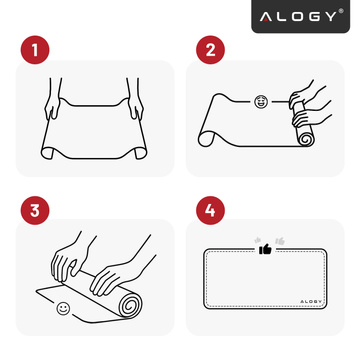 ALOGY®

1

2

3

4

ALOGY