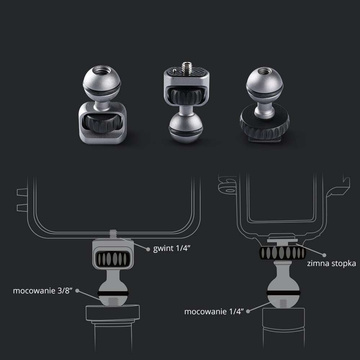 gwint 1/4"

mocowanie 3/8"

zimna stopka

mocowanie 1/4"