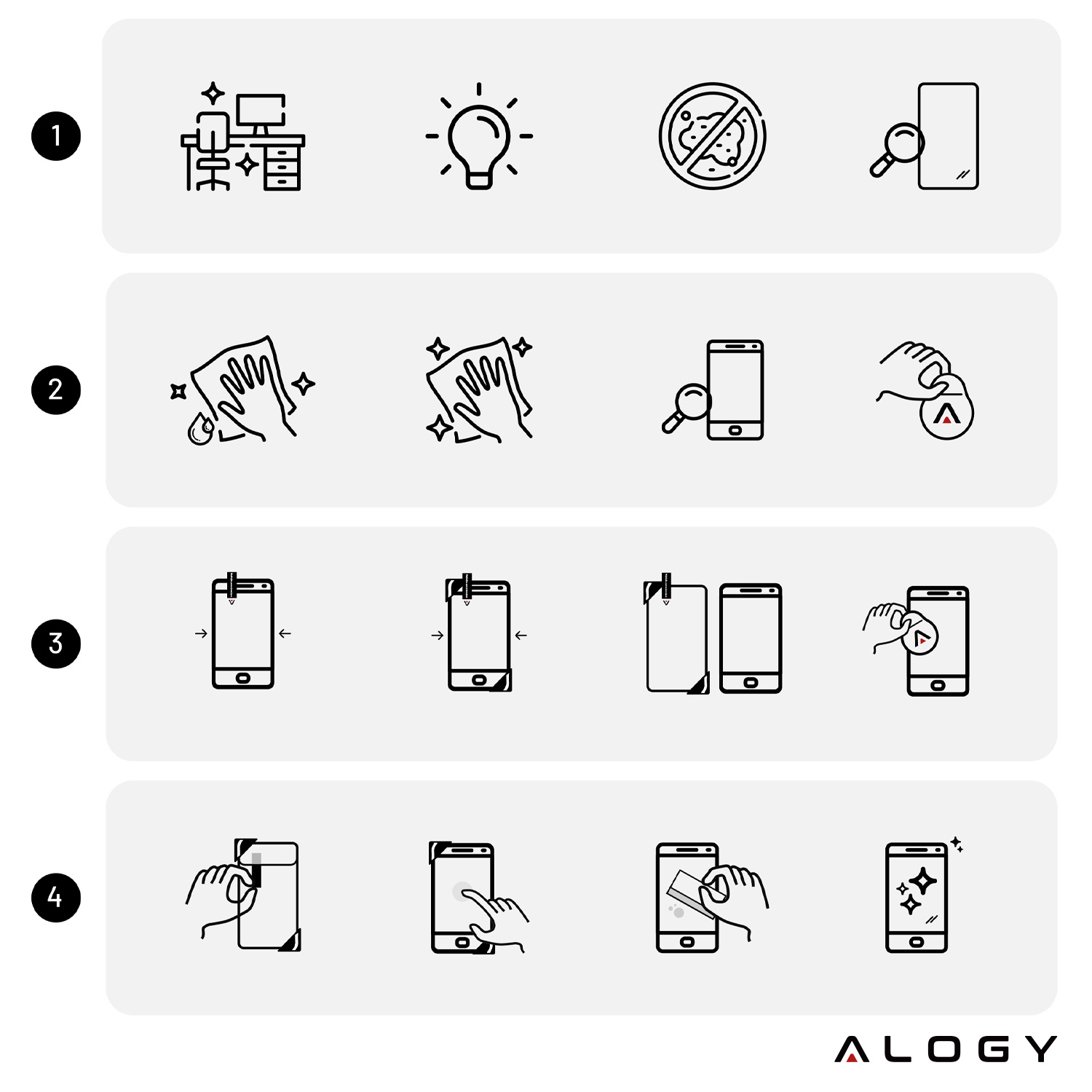 1

2

3

4

ALOGY