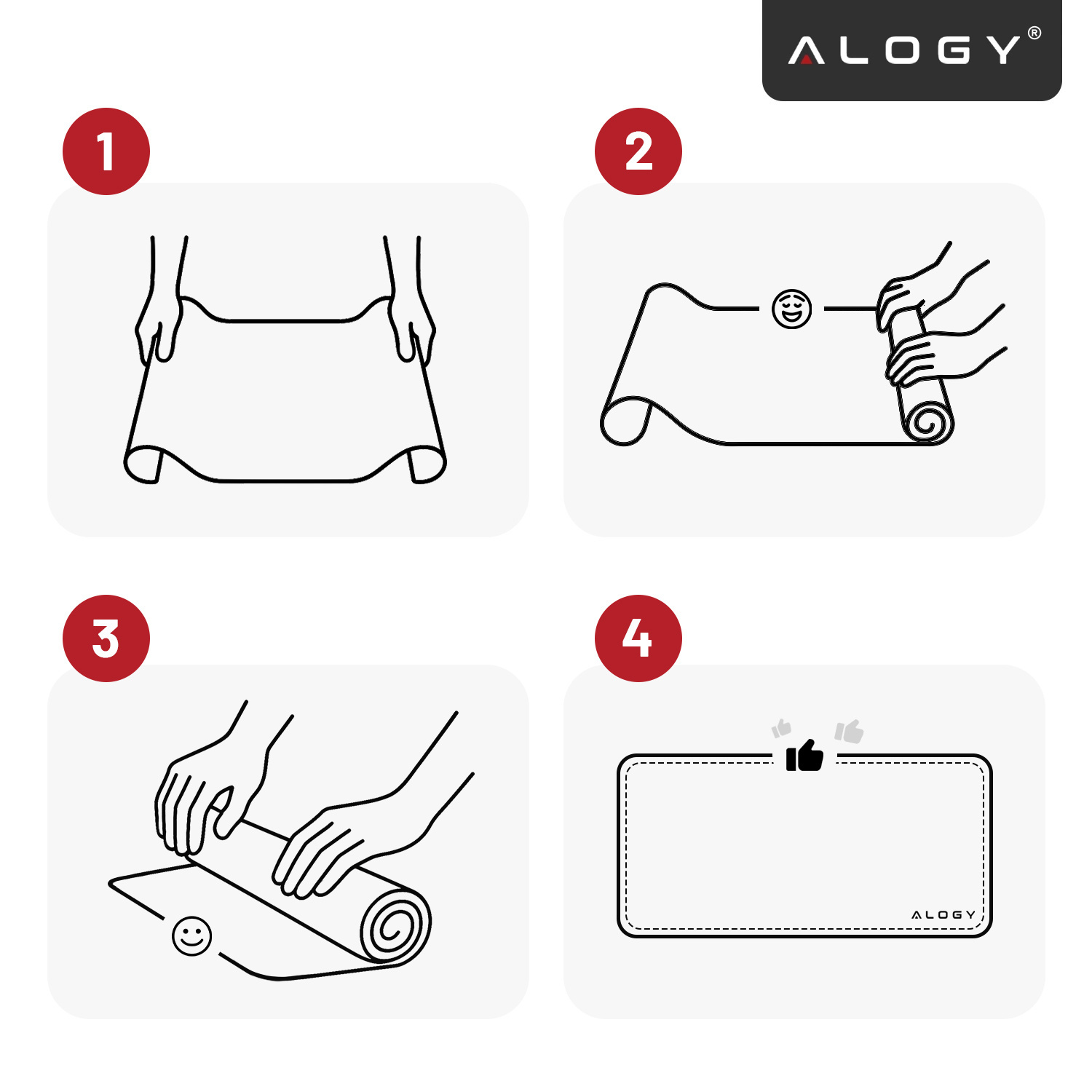 ALOGY®

1

2

3

4

ALOGY