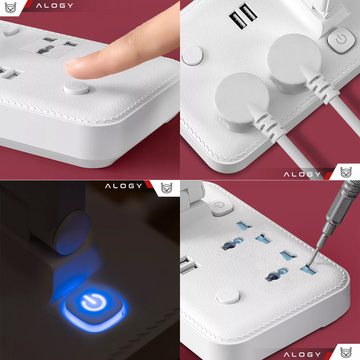 ALOGY

ALOGY

ALOGY

ALOGY