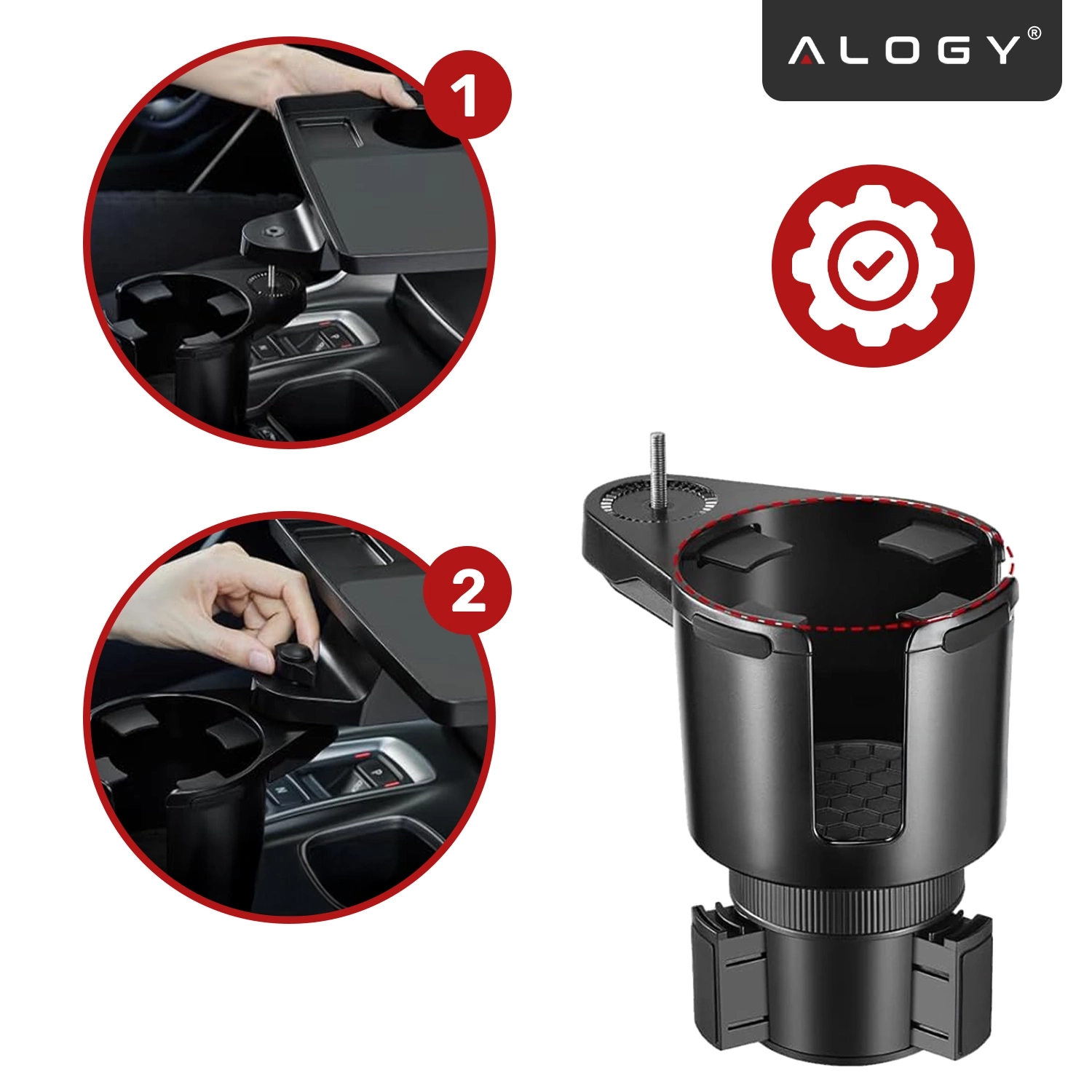 ALOGY®

1

2