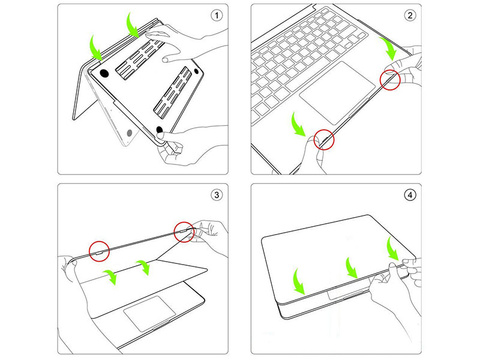 1

2

3

4