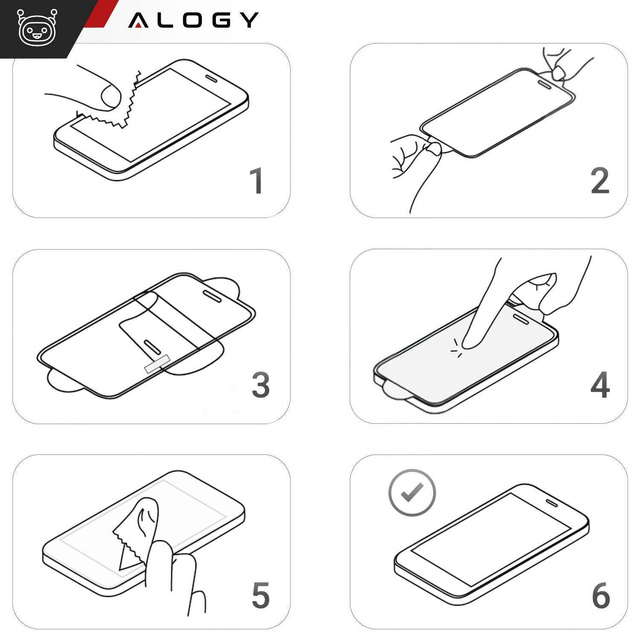 ALOGY

1

2

3

4

5

6